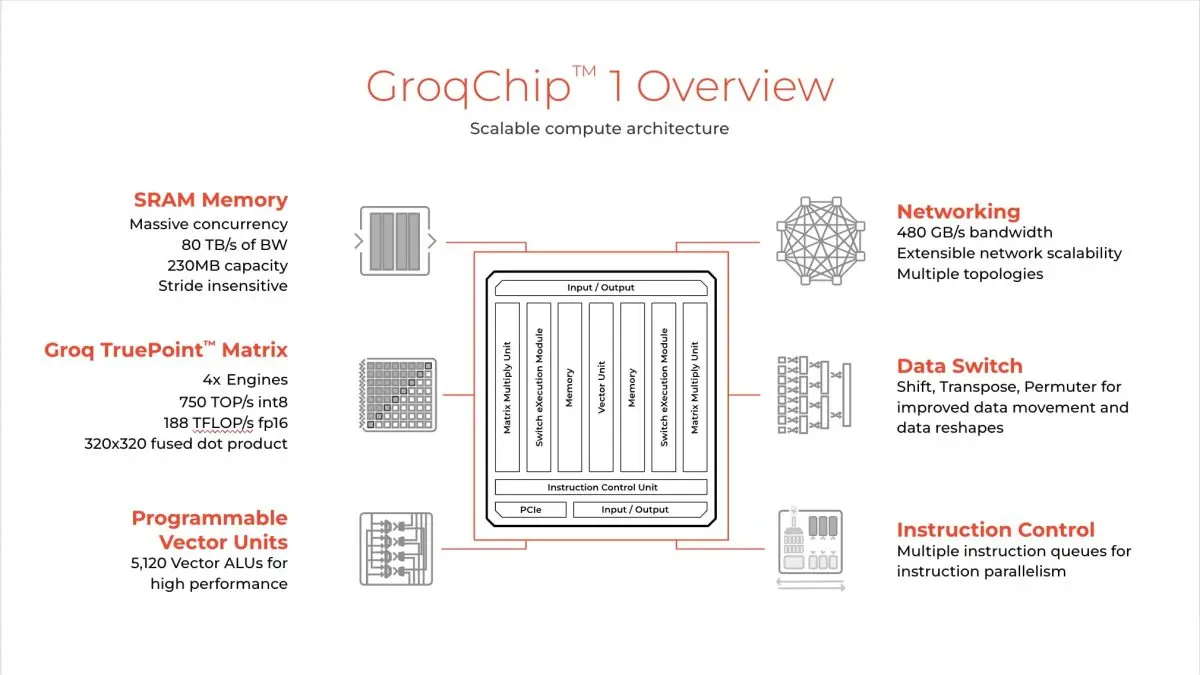 GroqChip™ 1 Overview

Scalable compute architecture

SRAM Memory
Massive concurrency
80 TB/s of BW
230MB capacity
Stride insensitive

Groq TruePoint™ Matrix
4x Engines
750 TOP/s int8
188 TFLOP/s fp16
320x320 fused dot product

Programmable Vector Units
5,120 Vector ALUs for high performance

Input / Output

Matrix Multiply Unit

Switch eXecution Module

Memory

Vector Unit

Memory

Switch eXecution Module

Matrix Multiply Unit

Instruction Control Unit

PCIe

Input / Output

Networking
480 GB/s bandwidth
Extensible network scalability
Multiple topologies

Data Switch
Shift, Transpose, Permuter for improved data movement and data reshapes

Instruction Control
Multiple instruction queues for instruction parallelism